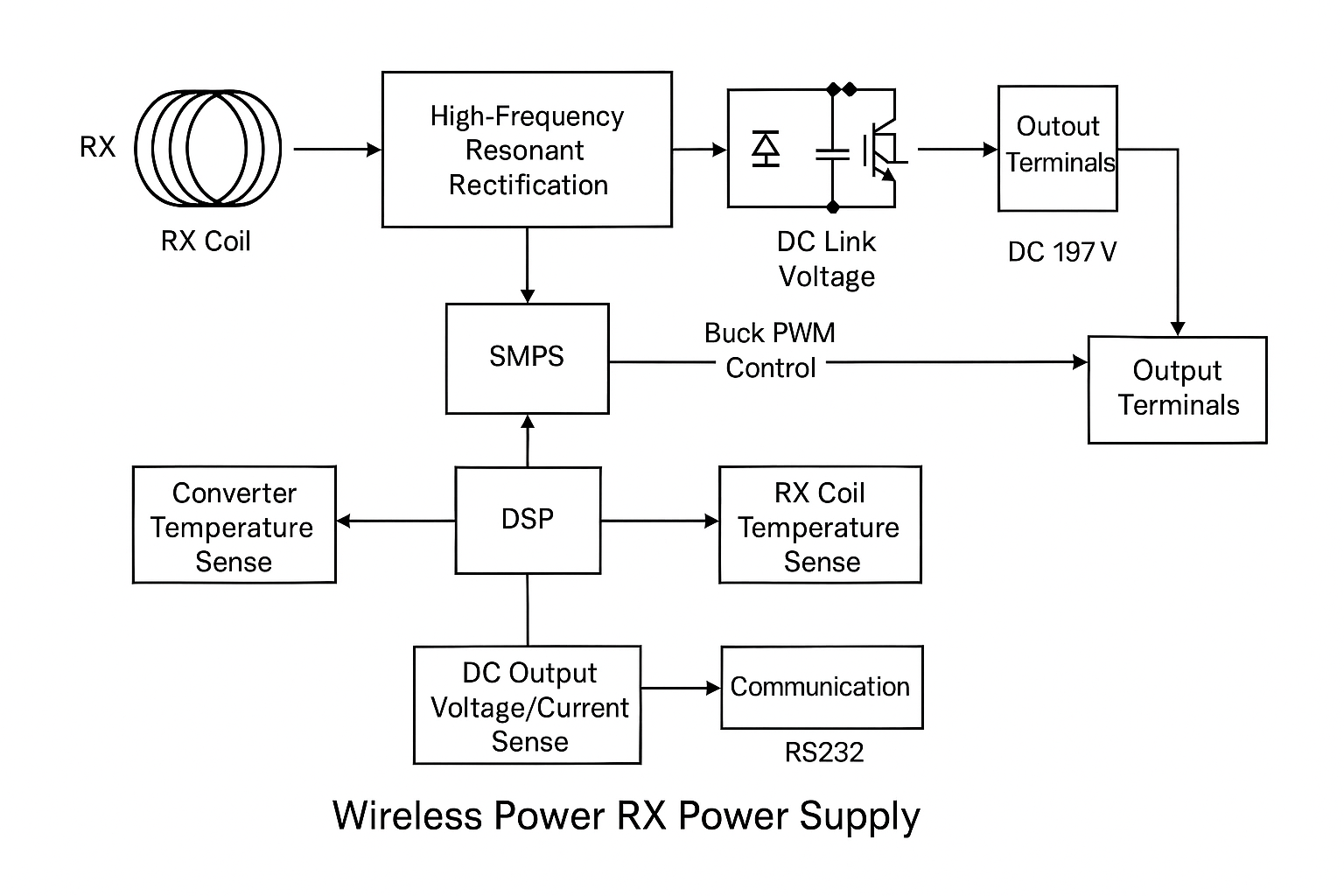 RX

RX Coil

High-Frequency Resonant Rectification

DC Link Voltage

Outout Terminals

DC 197 V

SMPS

Buck PWM Control

Output Terminals

Converter Temperature Sense

DSP

RX Coil Temperature Sense

DC Output Voltage/Current Sense

Communication

RS232

Wireless Power RX Power Supply